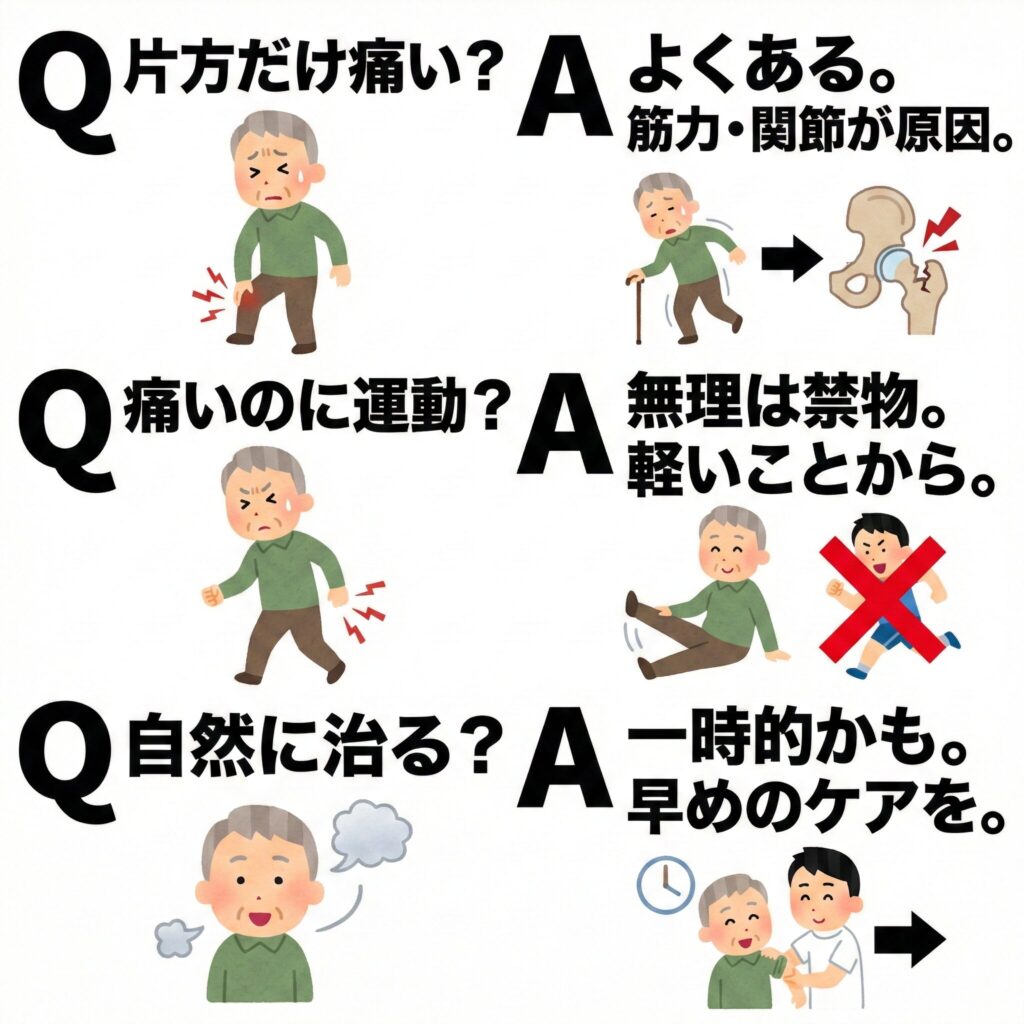 Q 片方だけ痛い？

A よくある。
筋力・関節が原因。

Q 痛いのに運動？

A 無理は禁物。
軽いことから。

Q 自然に治る？

A 一時的かも。
早めのケアを。