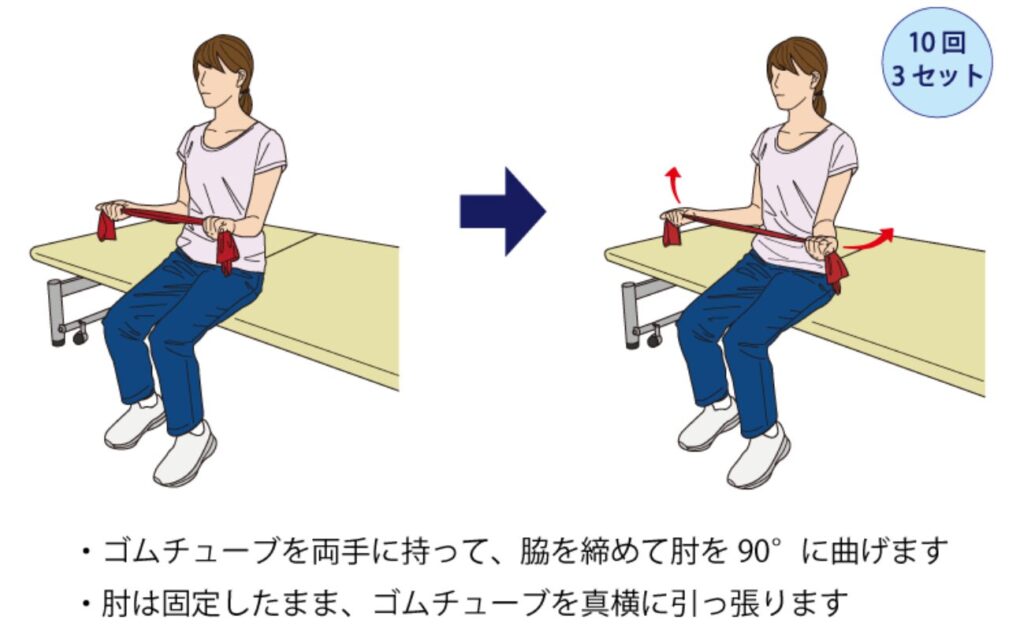 10回
3セット

・ゴムチューブを両手に持って、脇を締めて肘を 90° に曲げます
・肘は固定したまま、ゴムチューブを真横に引っ張ります