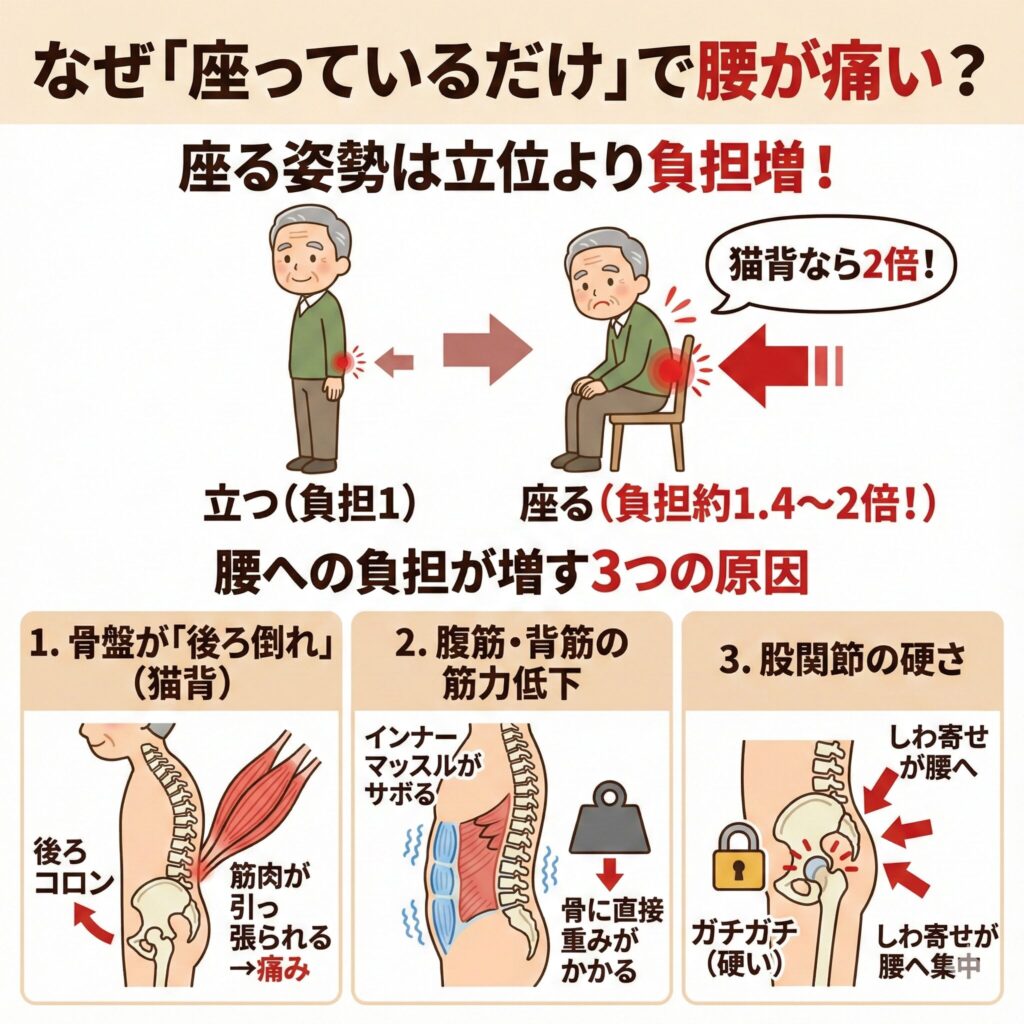 なぜ「座っているだけ」で腰が痛い？

座る姿勢は立位より負担増！

猫背なら2倍！

立つ（負担1）

座る（負担約1.4〜2倍！）

腰への負担が増す3つの原因

1. 骨盤が「後ろ倒れ」（猫背）

後ろコロン

筋肉が引っ張られる→痛み

2. 腹筋・背筋の筋力低下

インナーマッスルがサボる

骨に直接重みがかかる

3. 股関節の硬さ

しわ寄せが腰へ

ガチガチ（硬い）

しわ寄せが腰へ集中