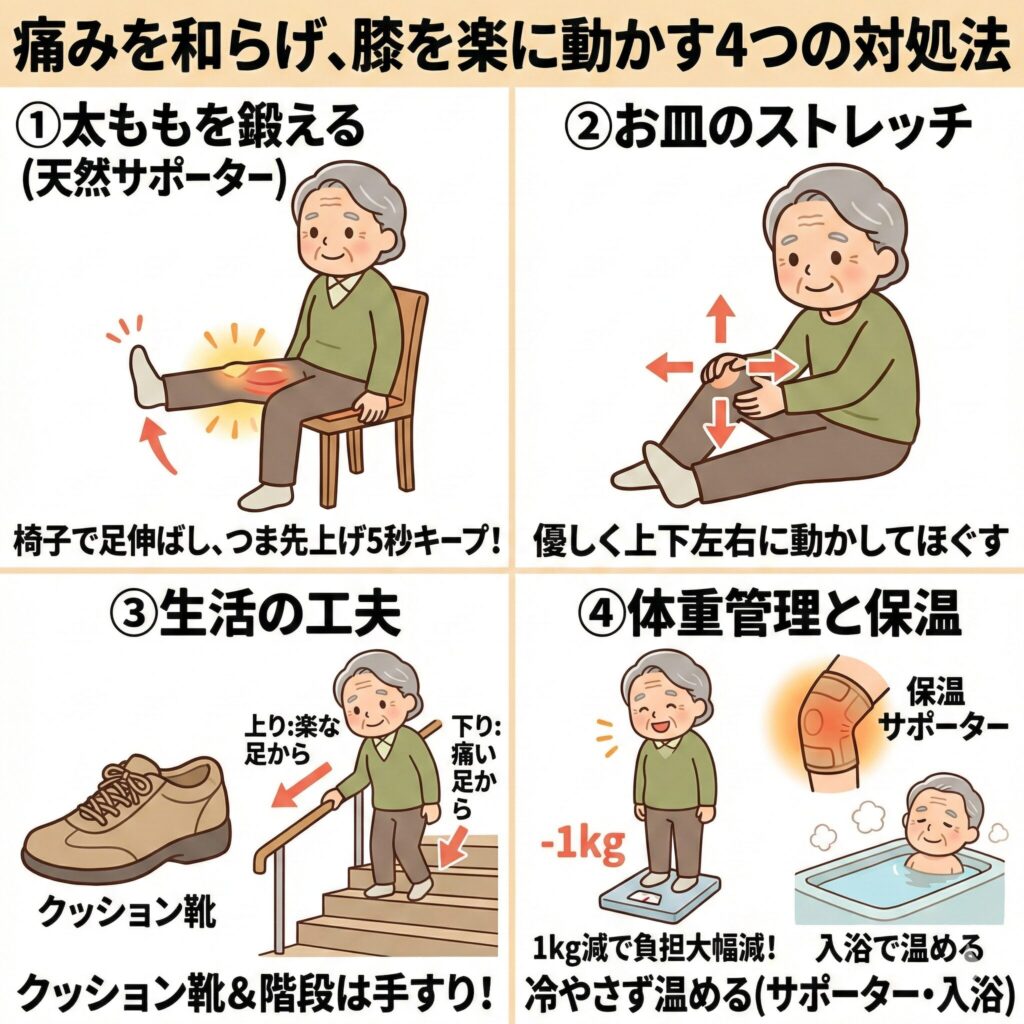 痛みを和らげ、膝を楽に動かす4つの対処法

①太ももを鍛える
(天然サポーター)

椅子で足伸ばし、つま先上げ5秒キープ!

②お皿のストレッチ

優しく上下左右に動かしてほぐす

③生活の工夫

上り:楽な足から

下り:痛い足から

クッション靴

クッション靴&階段は手すり!

④体重管理と保温

保温サポーター

-1kg

1kg減で負担大幅減!

入浴で温める

冷やさず温める(サポーター・入浴)