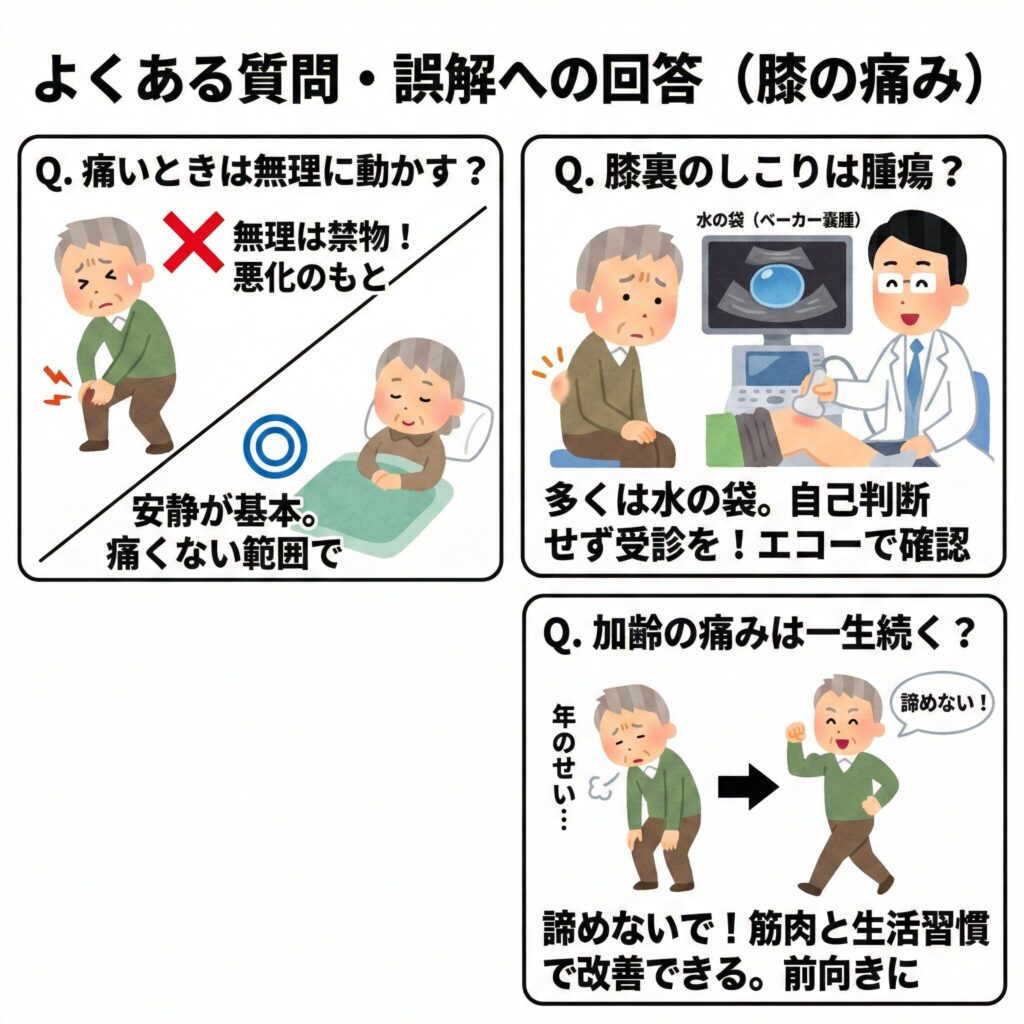 よくある質問・誤解への回答（膝の痛み）

Q. 痛いときは無理に動かす？

無理は禁物！悪化のもと

安静が基本。痛くない範囲で

Q. 膝裏のしこりは腫瘍？

水の袋（ベーカー嚢腫）

多くは水の袋。自己判断せず受診を！エコーで確認

Q. 加齢の痛みは一生続く？

年のせい…

諦めない！

諦めないで！筋肉と生活習慣で改善できる。前向きに