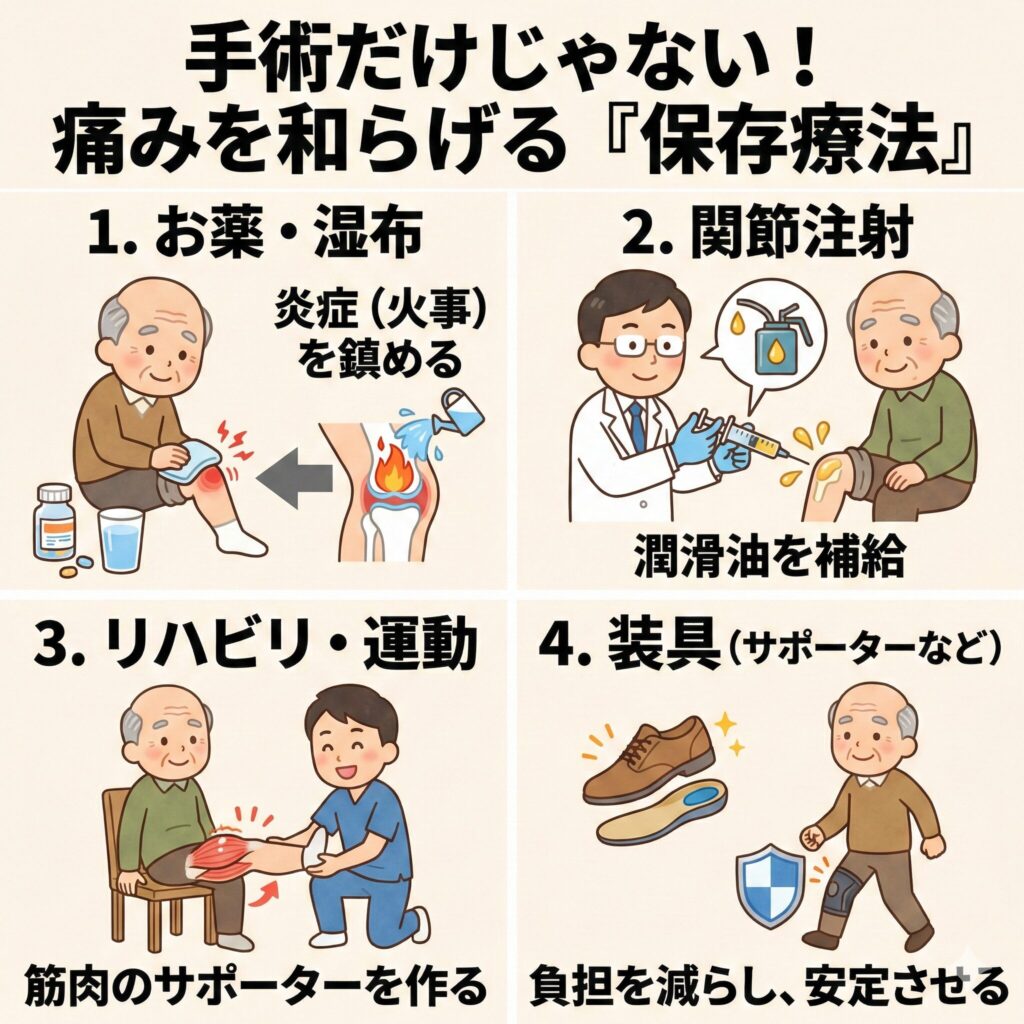 手術だけじゃない！
痛みを和らげる『保存療法』

1. お薬・湿布

炎症（火事）を鎮める

2. 関節注射

潤滑油を補給

3. リハビリ・運動

筋肉のサポーターを作る

4. 装具（サポーターなど）

負担を減らし、安定させる