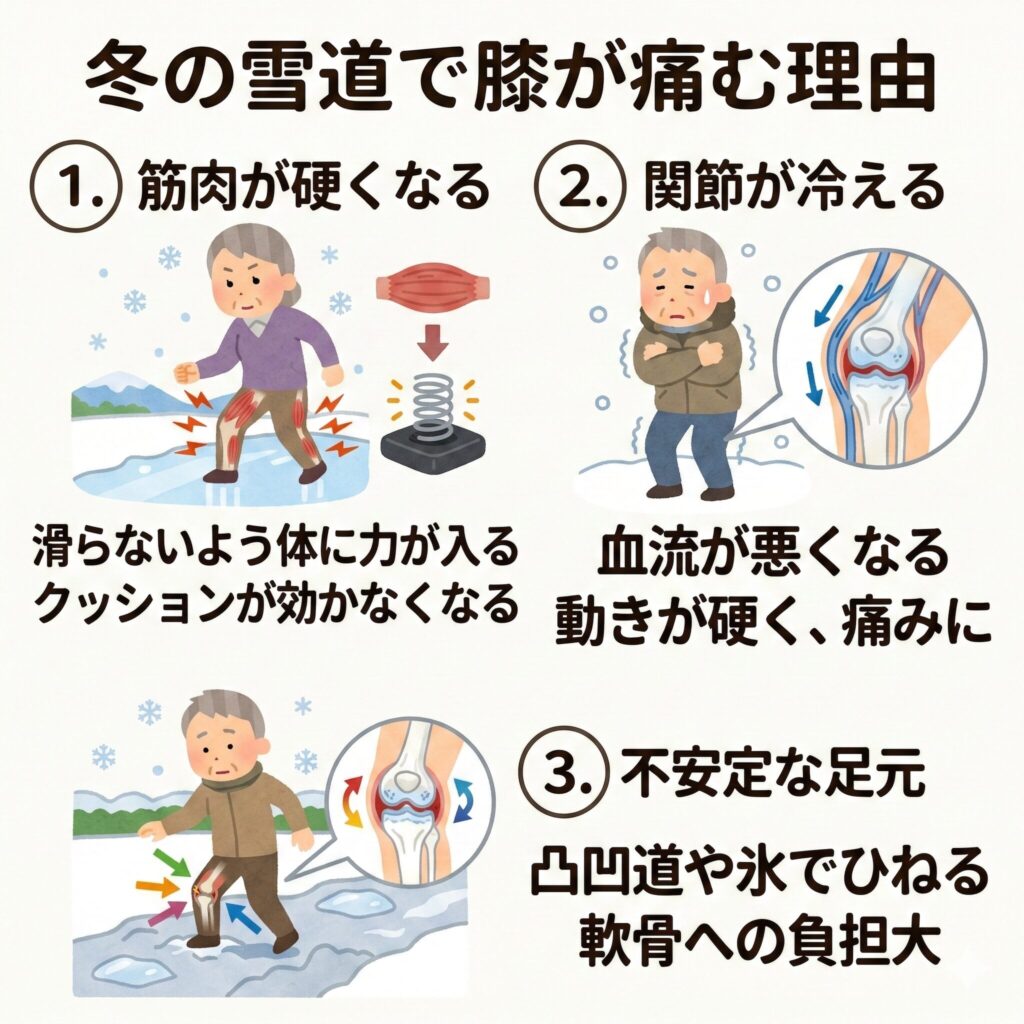 冬の雪道で膝が痛む理由

1. 筋肉が硬くなる

滑らないよう体に力が入る
クッションが効かなくなる

2. 関節が冷える

血流が悪くなる
動きが硬く、痛みに

3. 不安定な足元

凸凹道や氷でひねる
軟骨への負担大