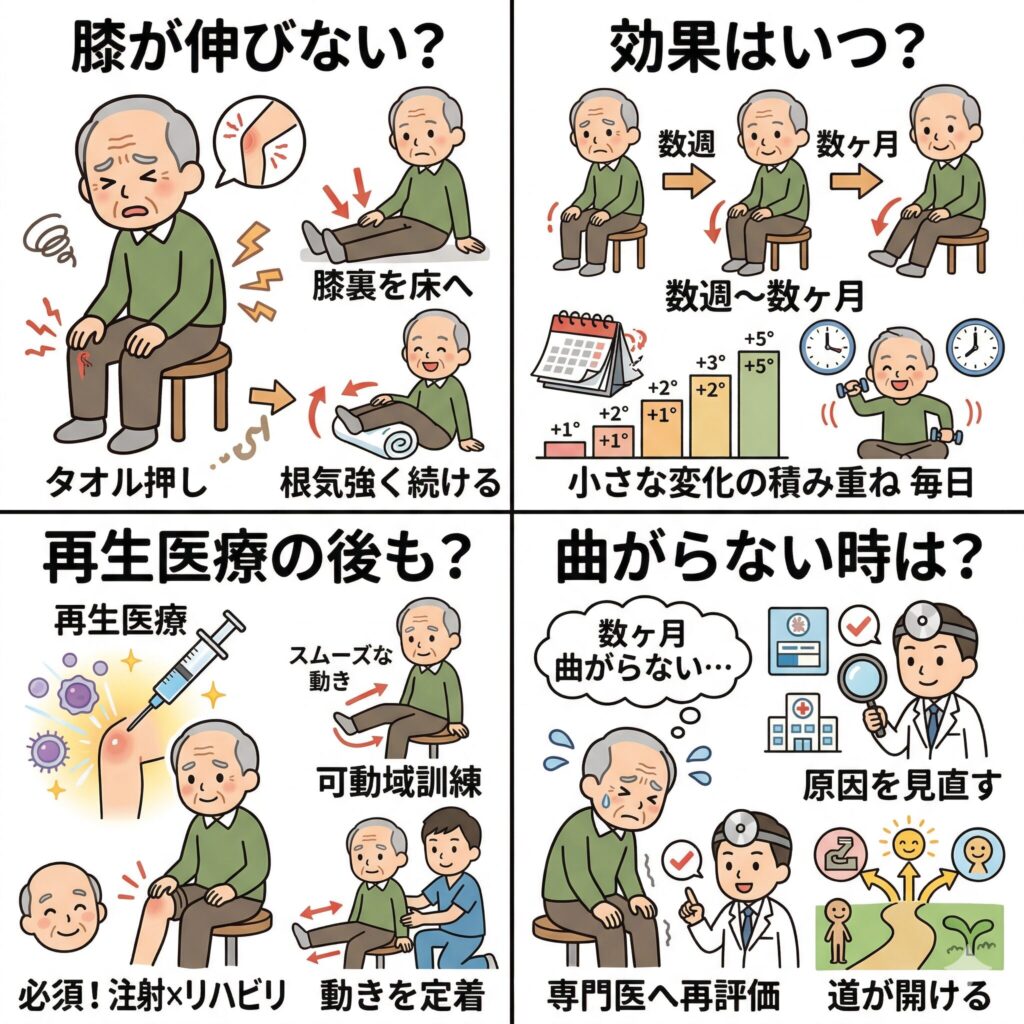 膝が伸びない？

膝裏を床へ

タオル押し

根気強く続ける

効果はいつ？

数週

数ヶ月

数週〜数ヶ月

+1°

+2°
+1°

+2°
+1°

+3°
+2°

+5°
+5°

小さな変化の積み重ね 毎日

再生医療の後も？

再生医療

スムーズな動き

可動域訓練

必須！注射×リハビリ

動きを定着

曲がらない時は？

数ヶ月
曲がらない…

原因を見直す

専門医へ再評価

道が開ける