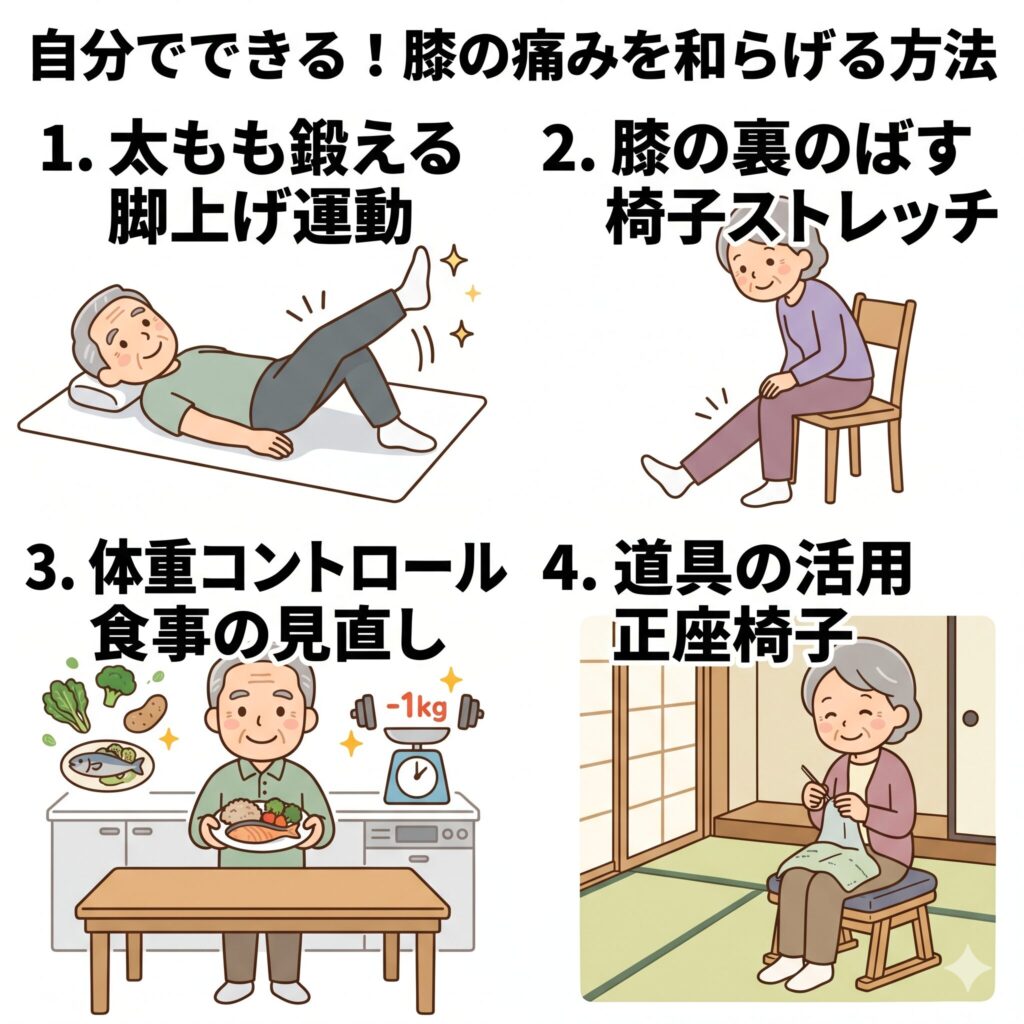 自分でできる！膝の痛みを和らげる方法

1. 太もも鍛える
脚上げ運動

2. 膝の裏のばす
椅子ストレッチ

3. 体重コントロール
食事の見直し

-1kg

4. 道具の活用
正座椅子