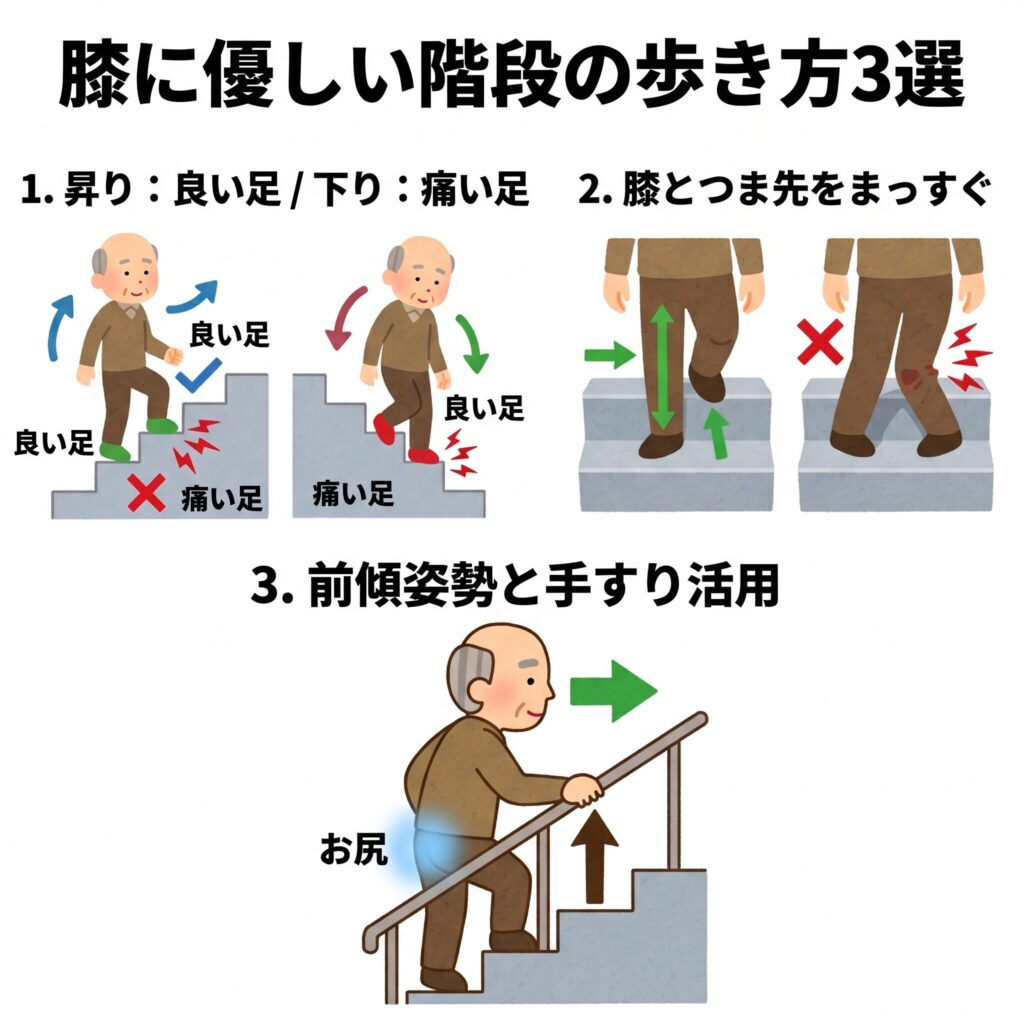 膝に優しい階段の歩き方3選

1. 昇り：良い足 / 下り：痛い足

良い足
良い足
痛い足
良い足
痛い足

2. 膝とつま先をまっすぐ

3. 前傾姿勢と手すり活用

お尻